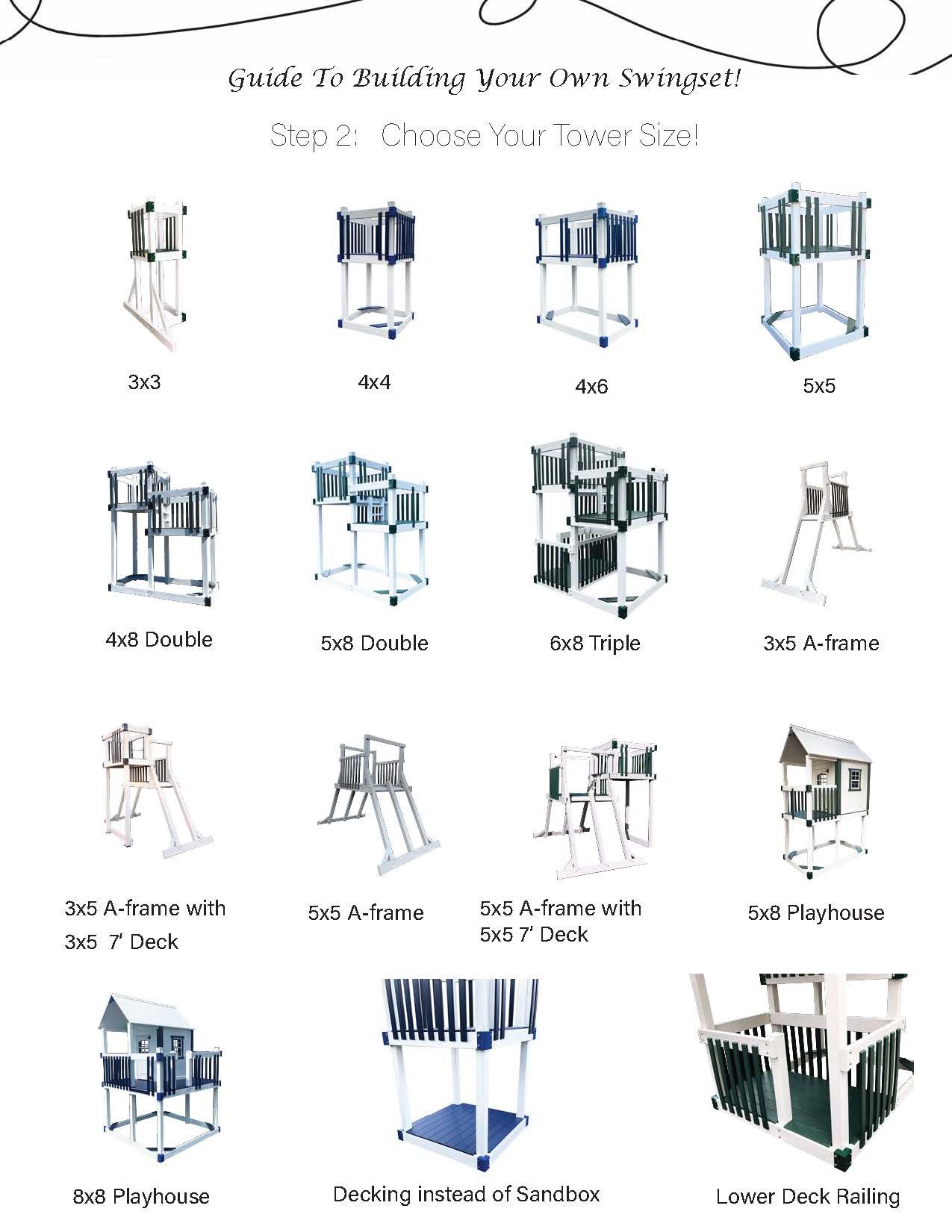 Guide To Building Your Own Swingset!

Step 2: Choose Your Tower Size!

3x3

4x4

4x6

5x5

4x8 Double

5x8 Double

6x8 Triple

3x5 A-frame

3x5 A-frame with 3x5 7' Deck

5x5 A-frame

5x5 A-frame with 5x5 7' Deck

5x8 Playhouse

8x8 Playhouse

Decking instead of Sandbox

Lower Deck Railing