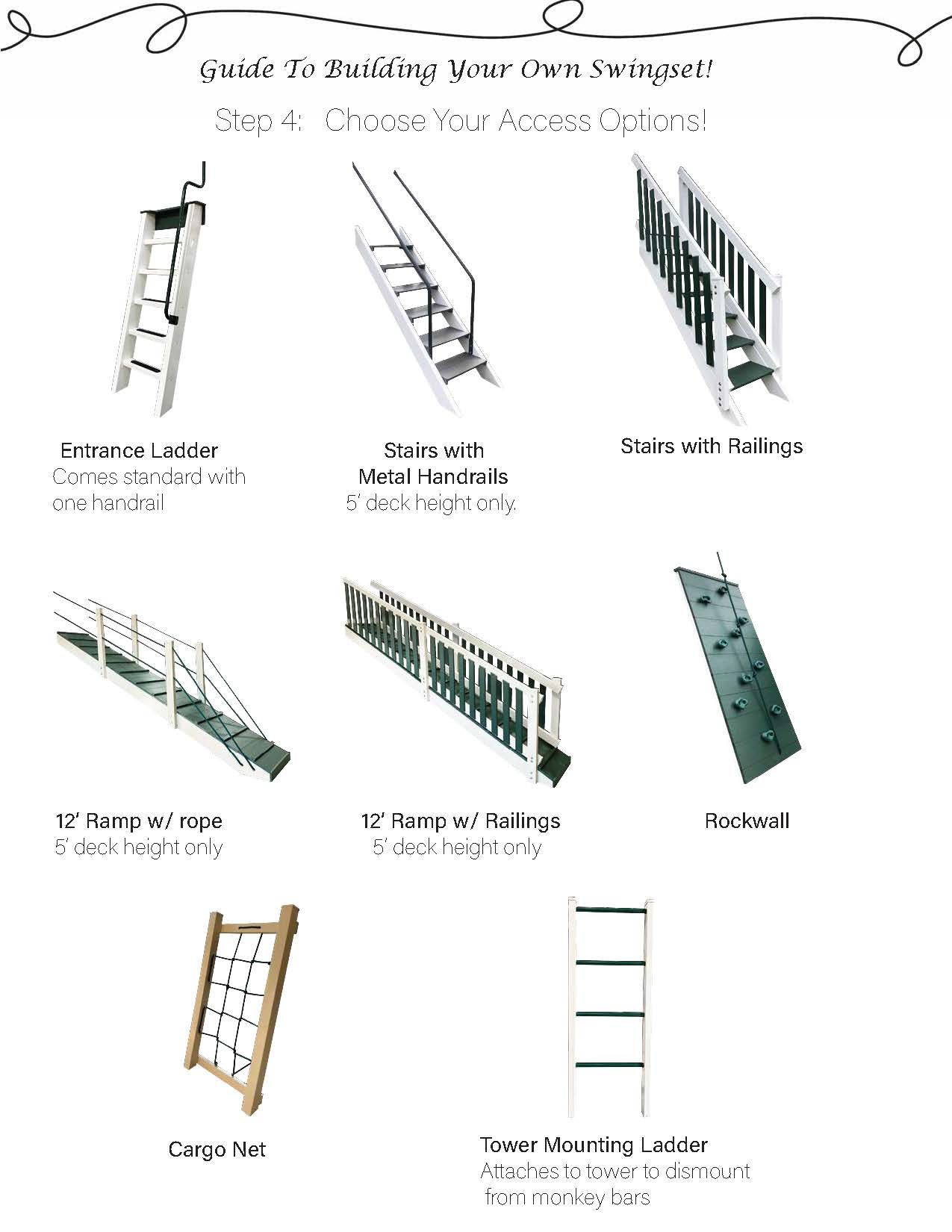 Guide To Building Your Own Swingset!

Step 4: Choose Your Access Options!

Entrance Ladder
Comes standard with one handrail

Stairs with Metal Handrails
5' deck height only.

Stairs with Railings

12' Ramp w/ rope
5' deck height only

12' Ramp w/ Railings
5' deck height only

Rockwall

Cargo Net

Tower Mounting Ladder
Attaches to tower to dismount from monkey bars